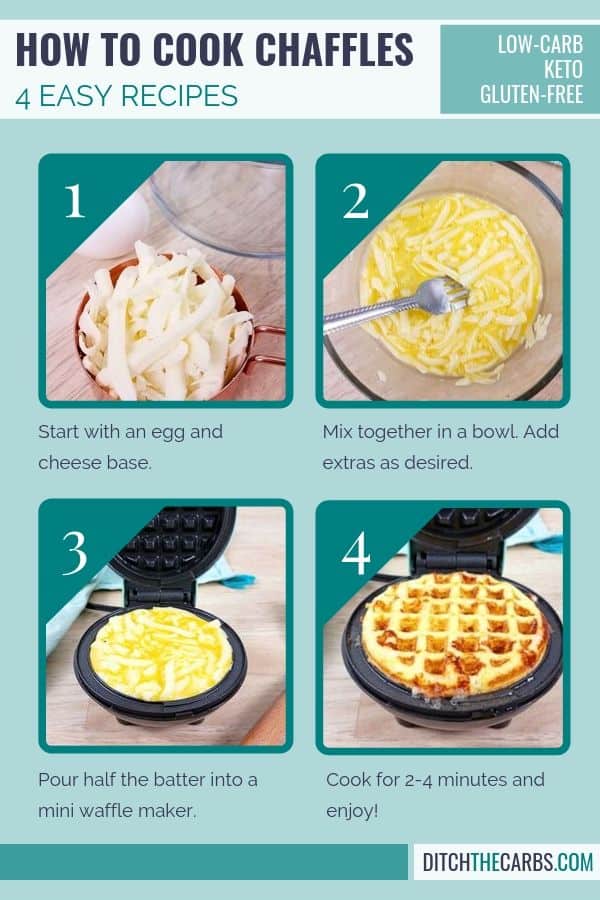 HOW TO COOK CHAFFLES
4 EASY RECIPES

LOW-CARB
KETO
GLUTEN-FREE

1

Start with an egg and cheese base.

2

Mix together in a bowl. Add extras as desired.

3

Pour half the batter into a mini waffle maker.

4

Cook for 2-4 minutes and enjoy!

DITCHTHECARBS.COM