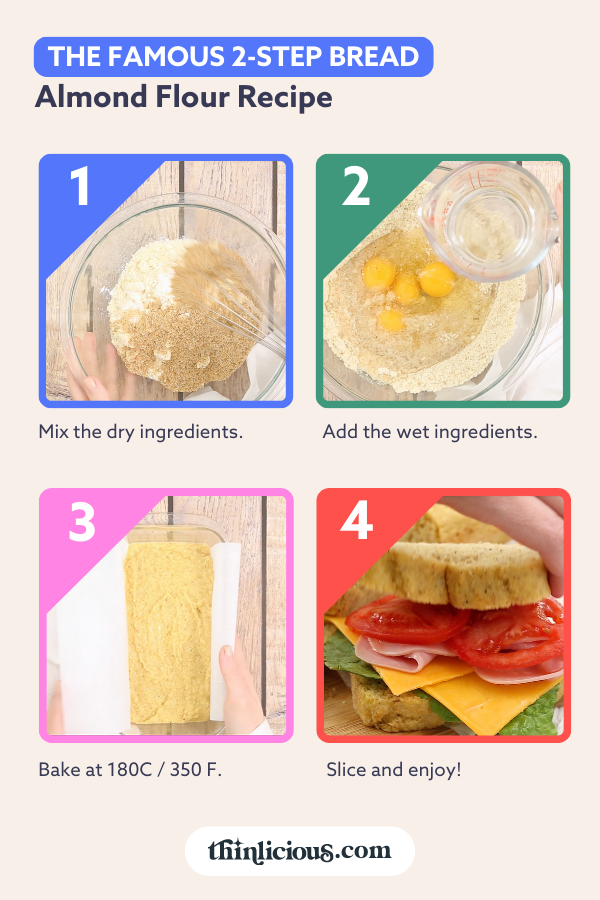 THE FAMOUS 2-STEP BREAD
Almond Flour Recipe

1

Mix the dry ingredients.

2

Add the wet ingredients.

3

Bake at 180C / 350 F.

4

Slice and enjoy!

thinlicious.com