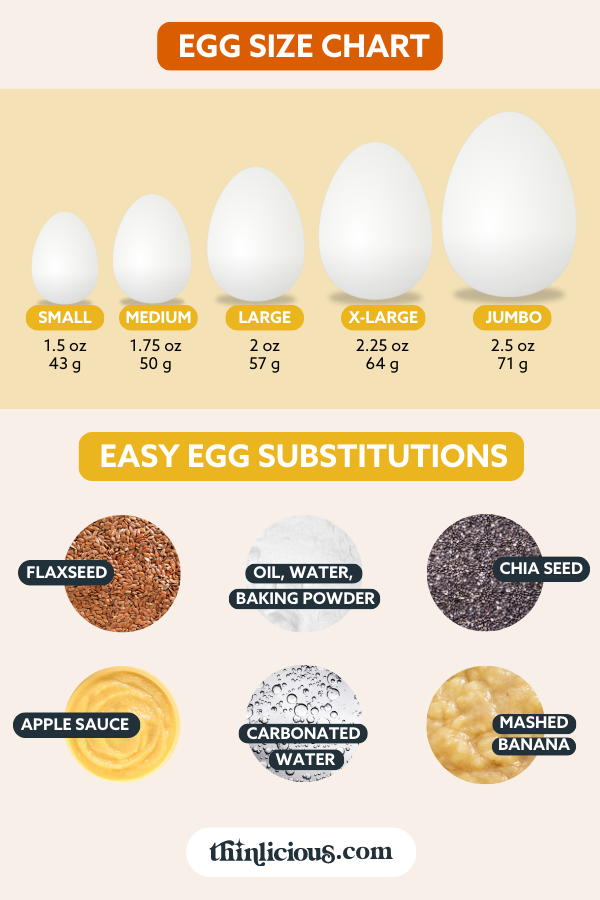 EGG SIZE CHART

SMALL
1.5 oz
43 g

MEDIUM
1.75 oz
50 g

LARGE
2 oz
57 g

X-LARGE
2.25 oz
64 g

JUMBO
2.5 oz
71 g

EASY EGG SUBSTITUTIONS

FLAXSEED

OIL, WATER, BAKING POWDER

CHIA SEED

APPLE SAUCE

CARBONATED WATER

MASHED BANANA

thinlicious.com