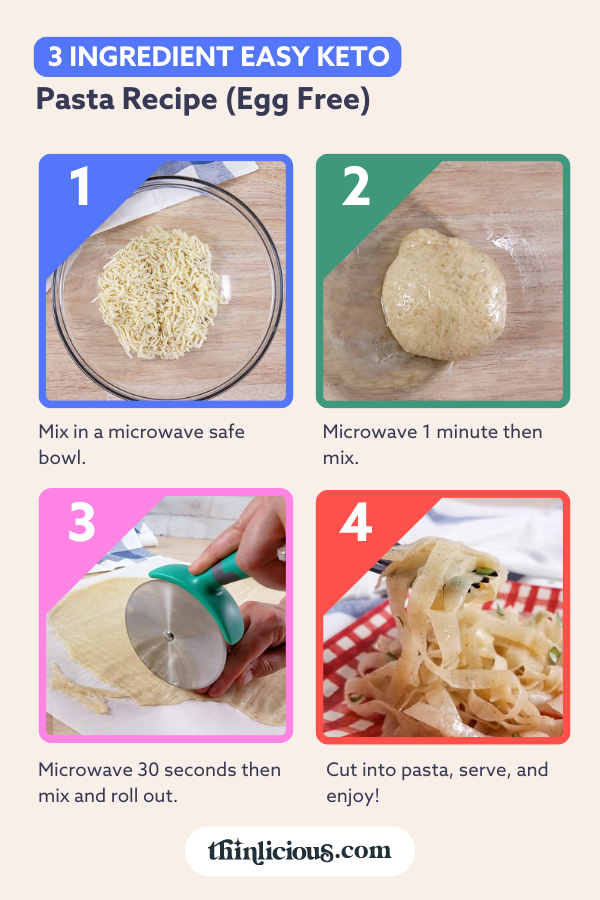 3 INGREDIENT EASY KETO
Pasta Recipe (Egg Free)

1

Mix in a microwave safe bowl.

2

Microwave 1 minute then mix.

3

Microwave 30 seconds then mix and roll out.

4

Cut into pasta, serve, and enjoy!

thinlicious.com