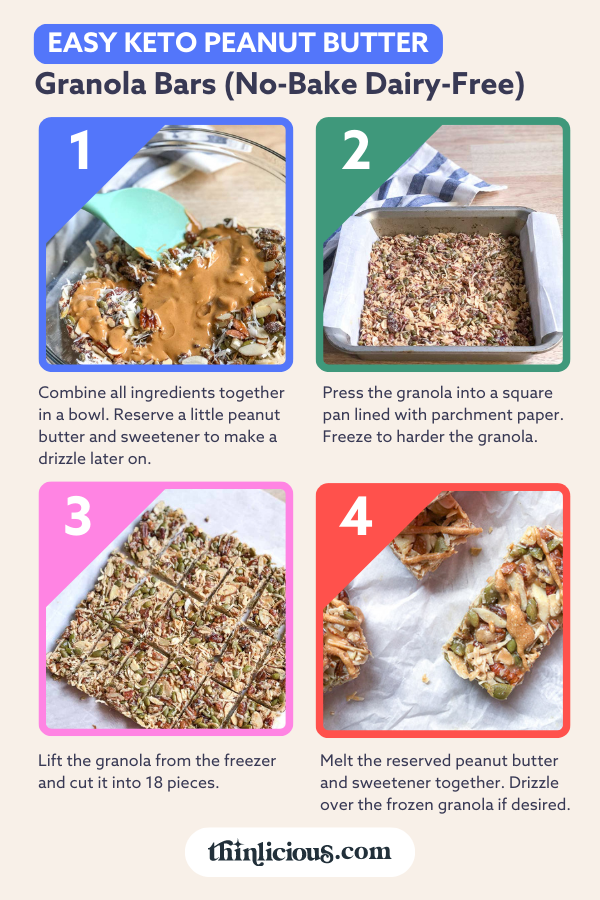 EASY KETO PEANUT BUTTER
Granola Bars (No-Bake Dairy-Free)

1

Combine all ingredients together in a bowl. Reserve a little peanut butter and sweetener to make a drizzle later on.

2

Press the granola into a square pan lined with parchment paper. Freeze to harder the granola.

3

Lift the granola from the freezer and cut it into 18 pieces.

4

Melt the reserved peanut butter and sweetener together. Drizzle over the frozen granola if desired.

thinlicious.com