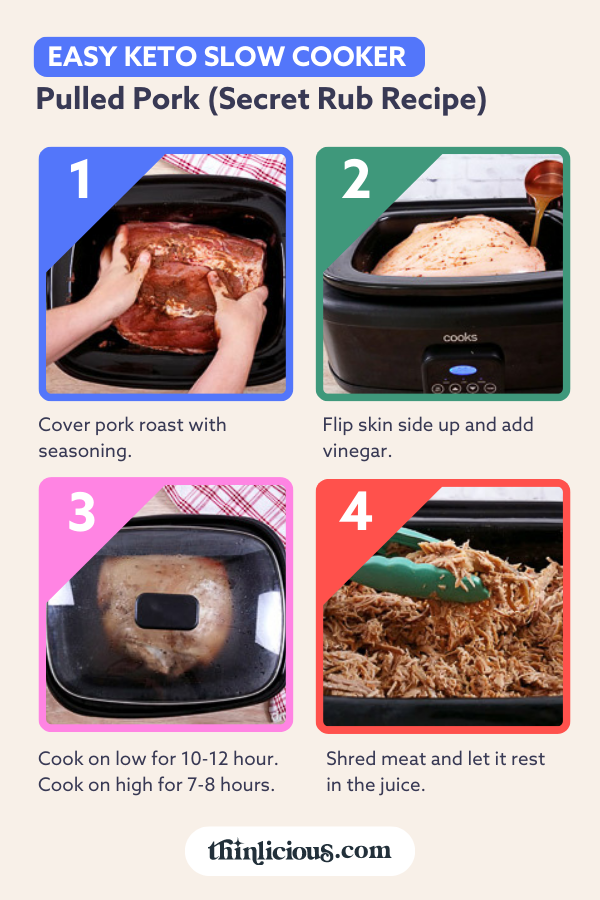 EASY KETO SLOW COOKER
Pulled Pork (Secret Rub Recipe)

1

Cover pork roast with seasoning.

2

cooks

Flip skin side up and add vinegar.

3

Cook on low for 10-12 hour. Cook on high for 7-8 hours.

4

Shred meat and let it rest in the juice.

thinlicious.com