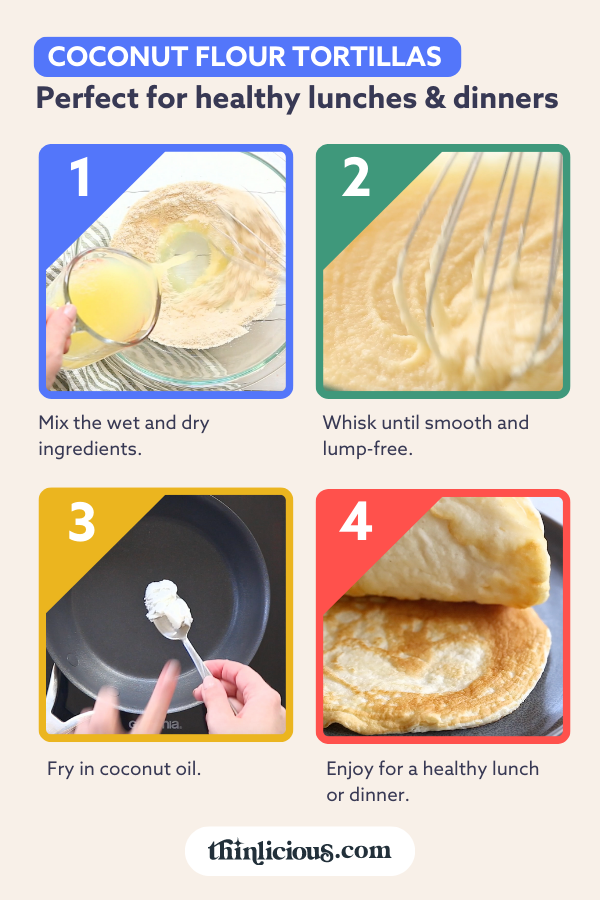 COCONUT FLOUR TORTILLAS
Perfect for healthy lunches & dinners

1

Mix the wet and dry ingredients.

2

Whisk until smooth and lump-free.

3

Fry in coconut oil.

4

Enjoy for a healthy lunch or dinner.

thinlicious.com