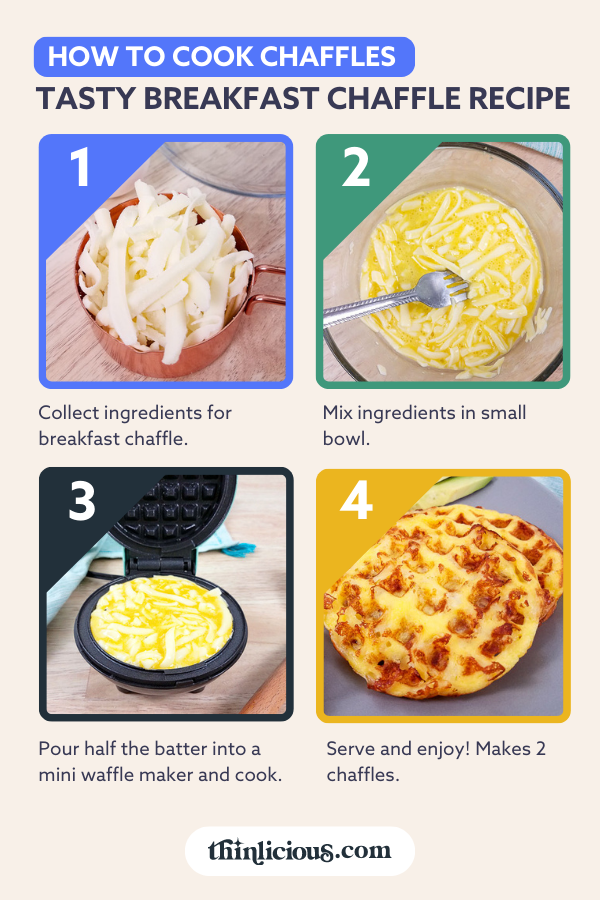 HOW TO COOK CHAFFLES
TASTY BREAKFAST CHAFFLE RECIPE

1

Collect ingredients for breakfast chaffle.

2

Mix ingredients in small bowl.

3

Pour half the batter into a mini waffle maker and cook.

4

Serve and enjoy! Makes 2 chaffles.

thinlicious.com