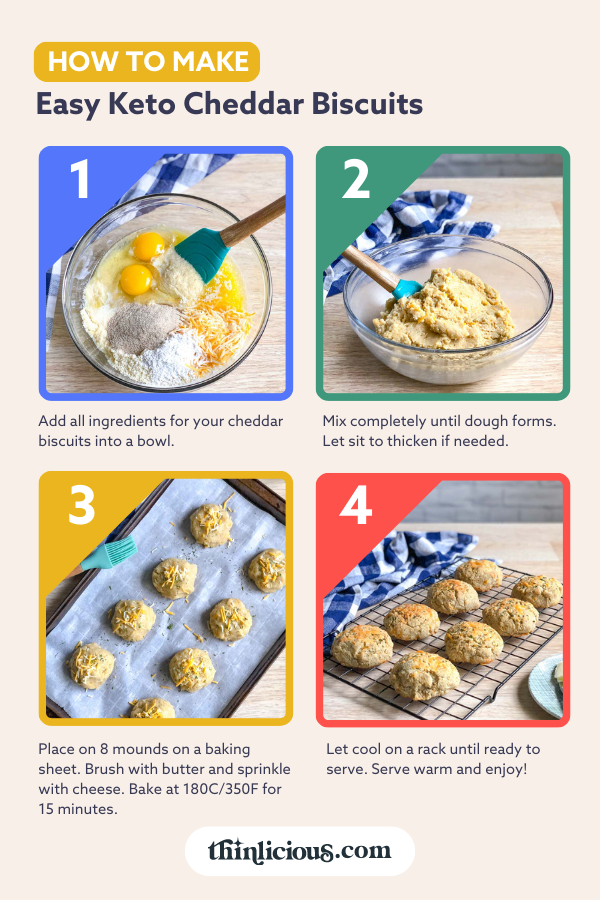 HOW TO MAKE
Easy Keto Cheddar Biscuits

1

Add all ingredients for your cheddar biscuits into a bowl.

2

Mix completely until dough forms. Let sit to thicken if needed.

3

Place on 8 mounds on a baking sheet. Brush with butter and sprinkle with cheese. Bake at 180C/350F for 15 minutes.

4

Let cool on a rack until ready to serve. Serve warm and enjoy!

thinlicious.com