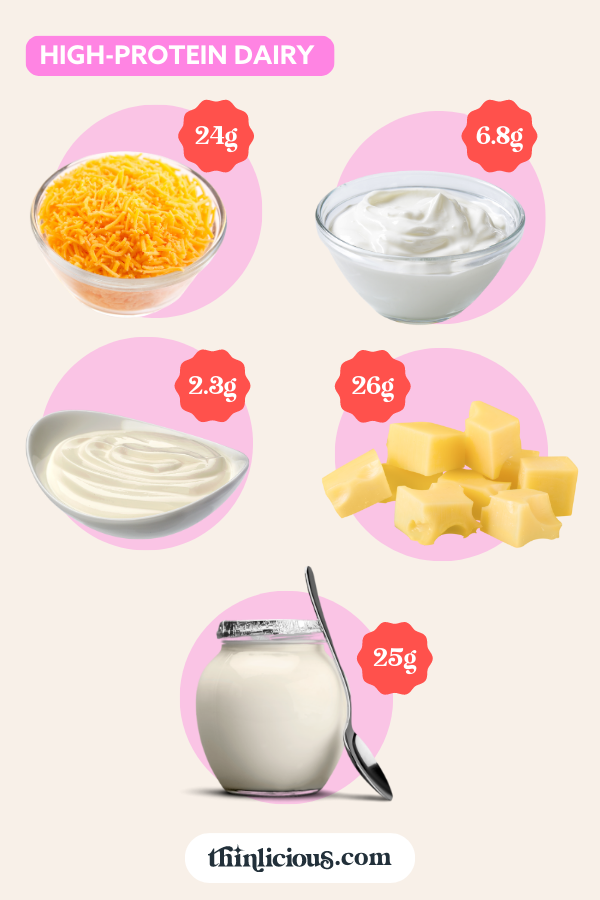 HIGH-PROTEIN DAIRY

24g

6.8g

2.3g

26g

25g

thinlicious.com