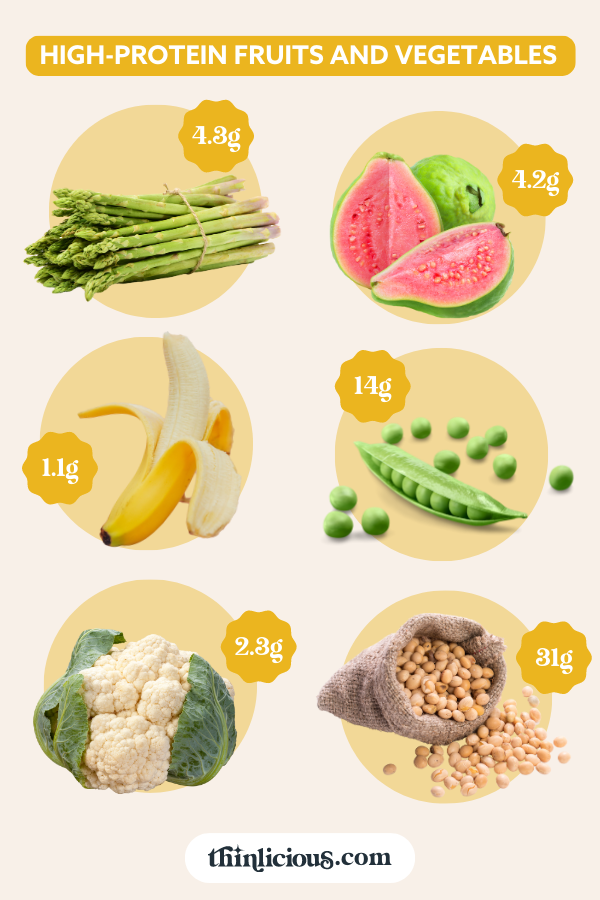 HIGH-PROTEIN FRUITS AND VEGETABLES

4.3g

4.2g

1.1g

14g

2.3g

31g

thinlicious.com