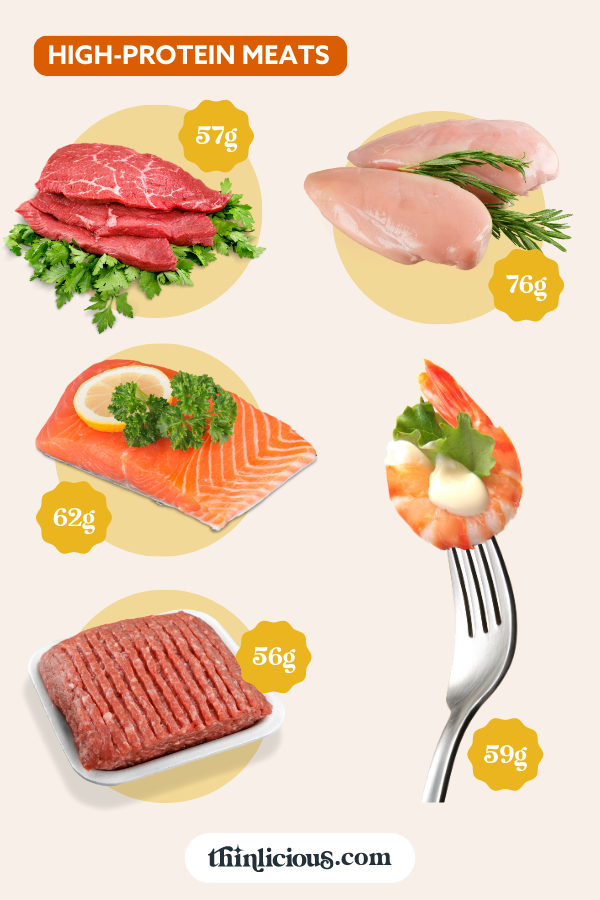 HIGH-PROTEIN MEATS

57g

76g

62g

56g

59g

thinlicious.com