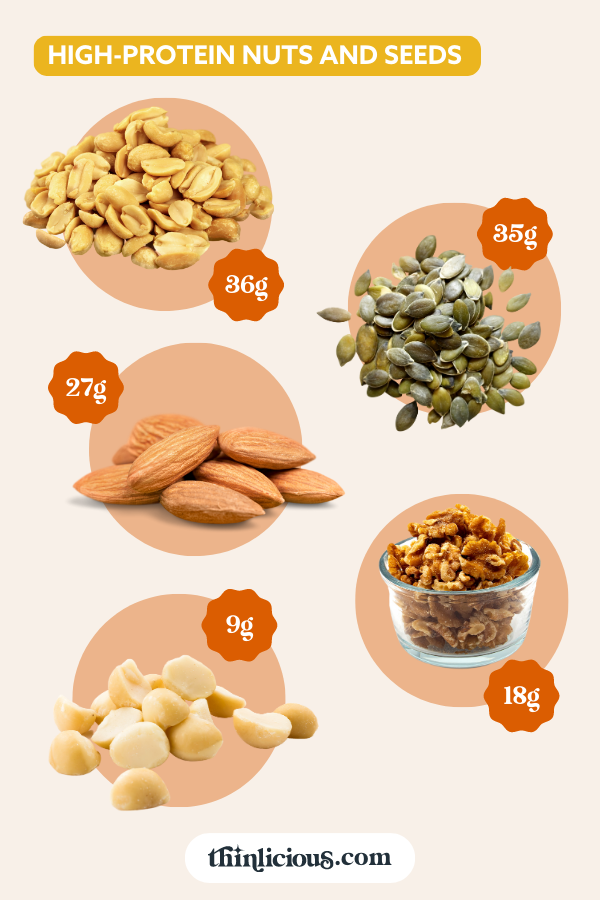 HIGH-PROTEIN NUTS AND SEEDS

36g

35g

27g

18g

9g

thinlicious.com