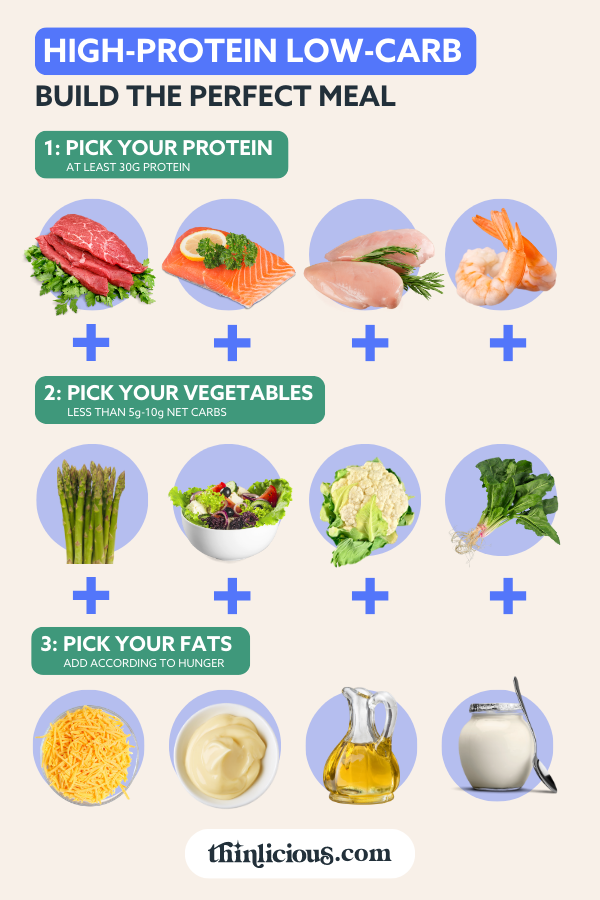 HIGH-PROTEIN LOW-CARB
BUILD THE PERFECT MEAL

1: PICK YOUR PROTEIN
AT LEAST 30G PROTEIN

+ + + +

2: PICK YOUR VEGETABLES
LESS THAN 5g-10g NET CARBS

+ + + +

3: PICK YOUR FATS
ADD ACCORDING TO HUNGER

thinlicious.com