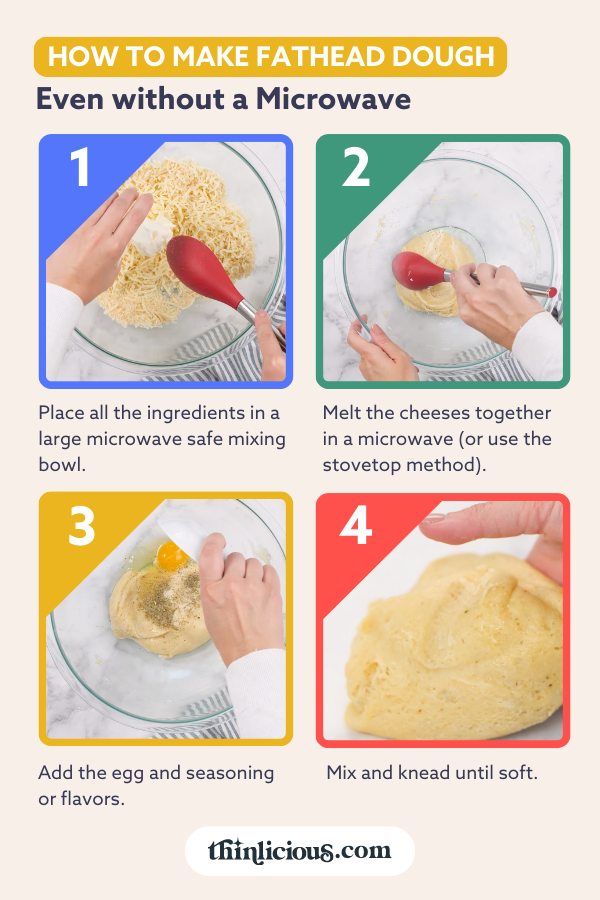 HOW TO MAKE FATHEAD DOUGH

Even without a Microwave

1

Place all the ingredients in a large microwave safe mixing bowl.

2

Melt the cheeses together in a microwave (or use the stovetop method).

3

Add the egg and seasoning or flavors.

4

Mix and knead until soft.

thinlicious.com