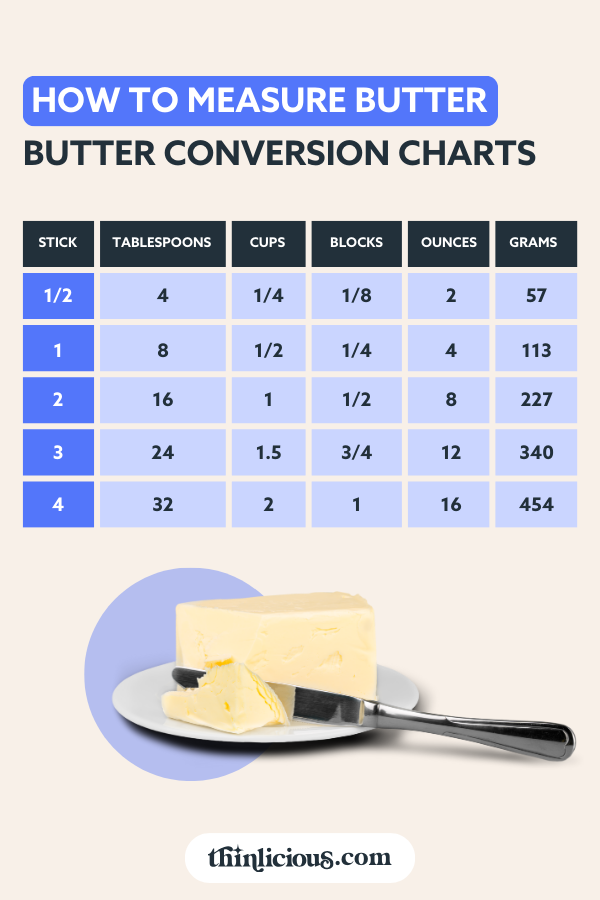 HOW TO MEASURE BUTTER
BUTTER CONVERSION CHARTS

| STICK | TABLESPOONS | CUPS | BLOCKS | OUNCES | GRAMS |
|---|---|---|---|---|---|
| 1/2 | 4 | 1/4 | 1/8 | 2 | 57 |
| 1 | 8 | 1/2 | 1/4 | 4 | 113 |
| 2 | 16 | 1 | 1/2 | 8 | 227 |
| 3 | 24 | 1.5 | 3/4 | 12 | 340 |
| 4 | 32 | 2 | 1 | 16 | 454 |

thinlicious.com