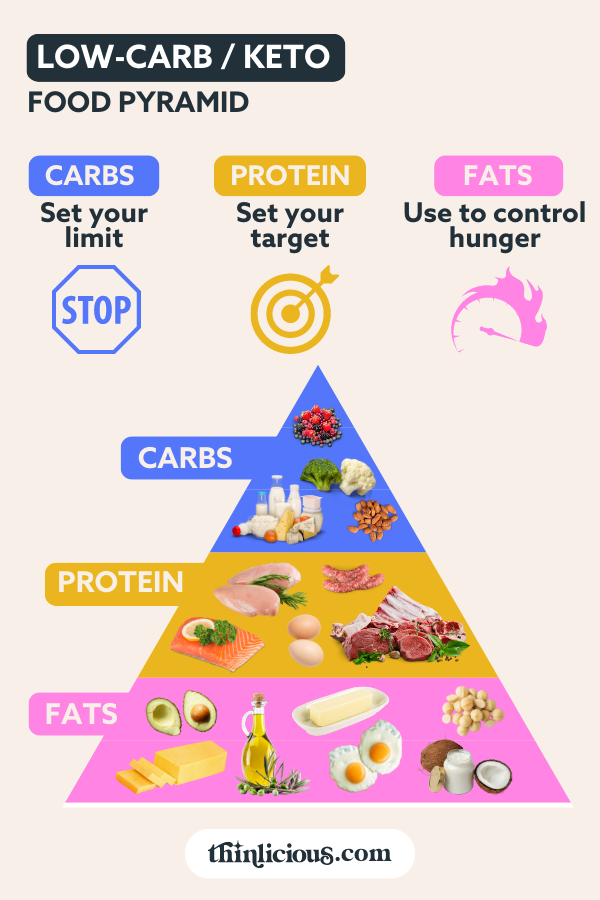 LOW-CARB / KETO
FOOD PYRAMID

CARBS
Set your limit

STOP

PROTEIN
Set your target

FATS
Use to control hunger

CARBS

PROTEIN

FATS

thinlicious.com