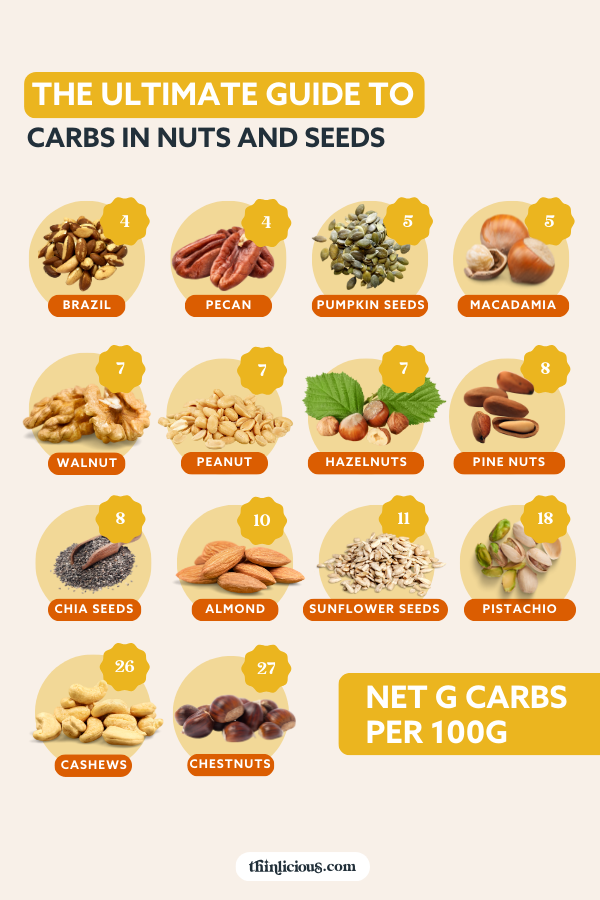 THE ULTIMATE GUIDE TO
CARBS IN NUTS AND SEEDS

4
BRAZIL

4
PECAN

5
PUMPKIN SEEDS

5
MACADAMIA

7
WALNUT

7
PEANUT

7
HAZELNUTS

8
PINE NUTS

8
CHIA SEEDS

10
ALMOND

11
SUNFLOWER SEEDS

18
PISTACHIO

26
CASHEWS

27
CHESTNUTS

NET G CARBS PER 100G

thinlicious.com