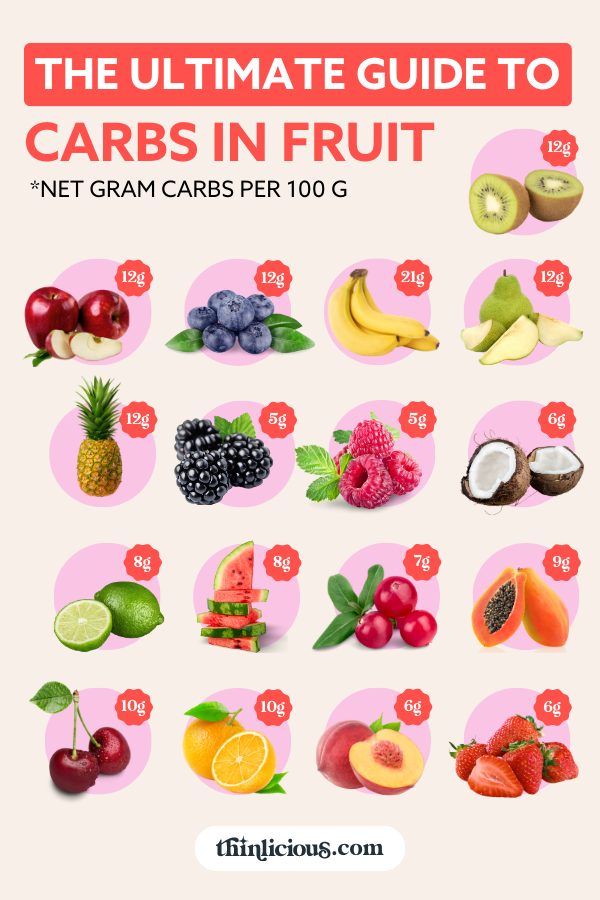 THE ULTIMATE GUIDE TO

CARBS IN FRUIT

*NET GRAM CARBS PER 100 G

12g

12g

12g

21g

12g

12g

5g

5g

6g

8g

8g

7g

9g

10g

10g

6g

6g

thinlicious.com