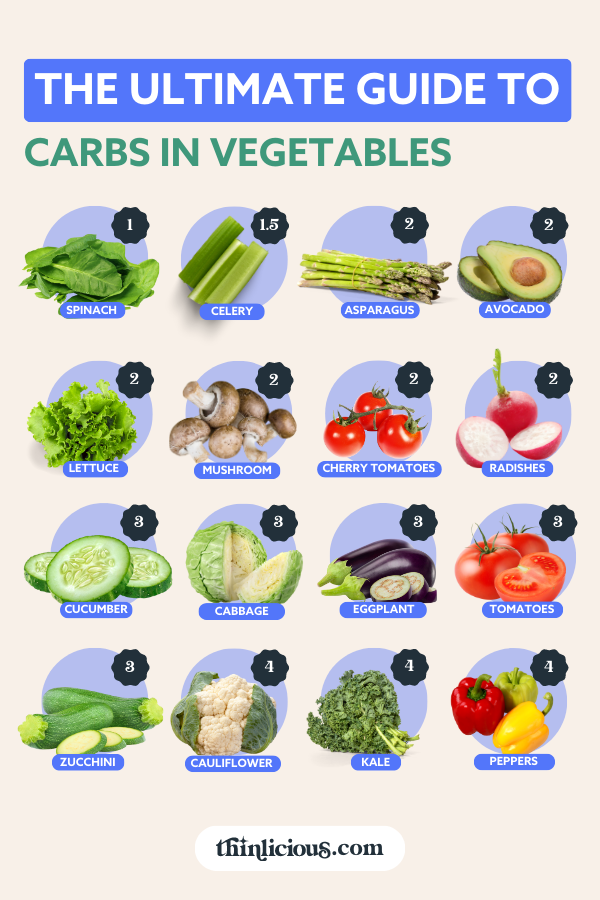 THE ULTIMATE GUIDE TO

CARBS IN VEGETABLES

1
SPINACH

1.5
CELERY

2
ASPARAGUS

2
AVOCADO

2
LETTUCE

2
MUSHROOM

2
CHERRY TOMATOES

2
RADISHES

3
CUCUMBER

3
CABBAGE

3
EGGPLANT

3
TOMATOES

3
ZUCCHINI

4
CAULIFLOWER

4
KALE

4
PEPPERS

thinlicious.com